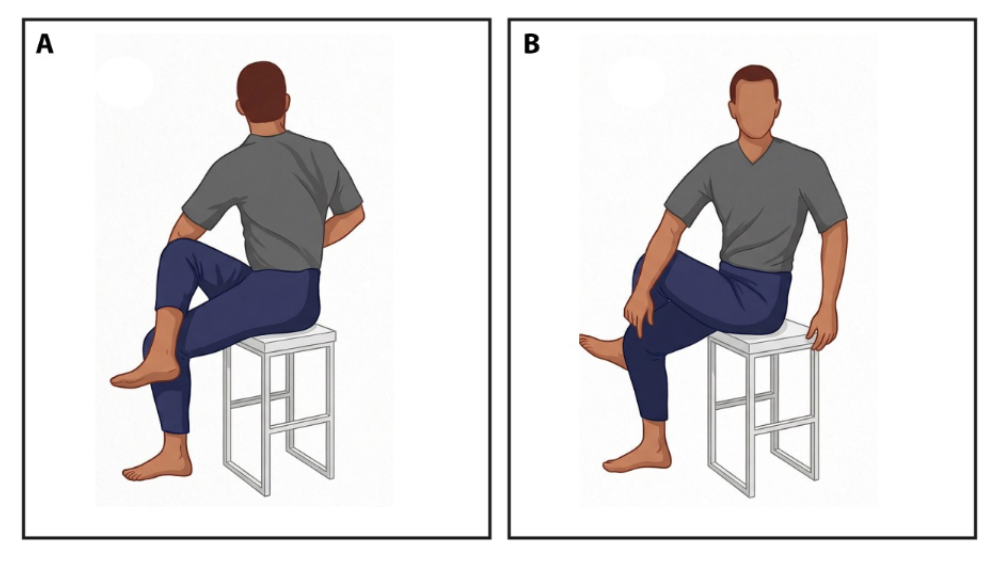 A

B